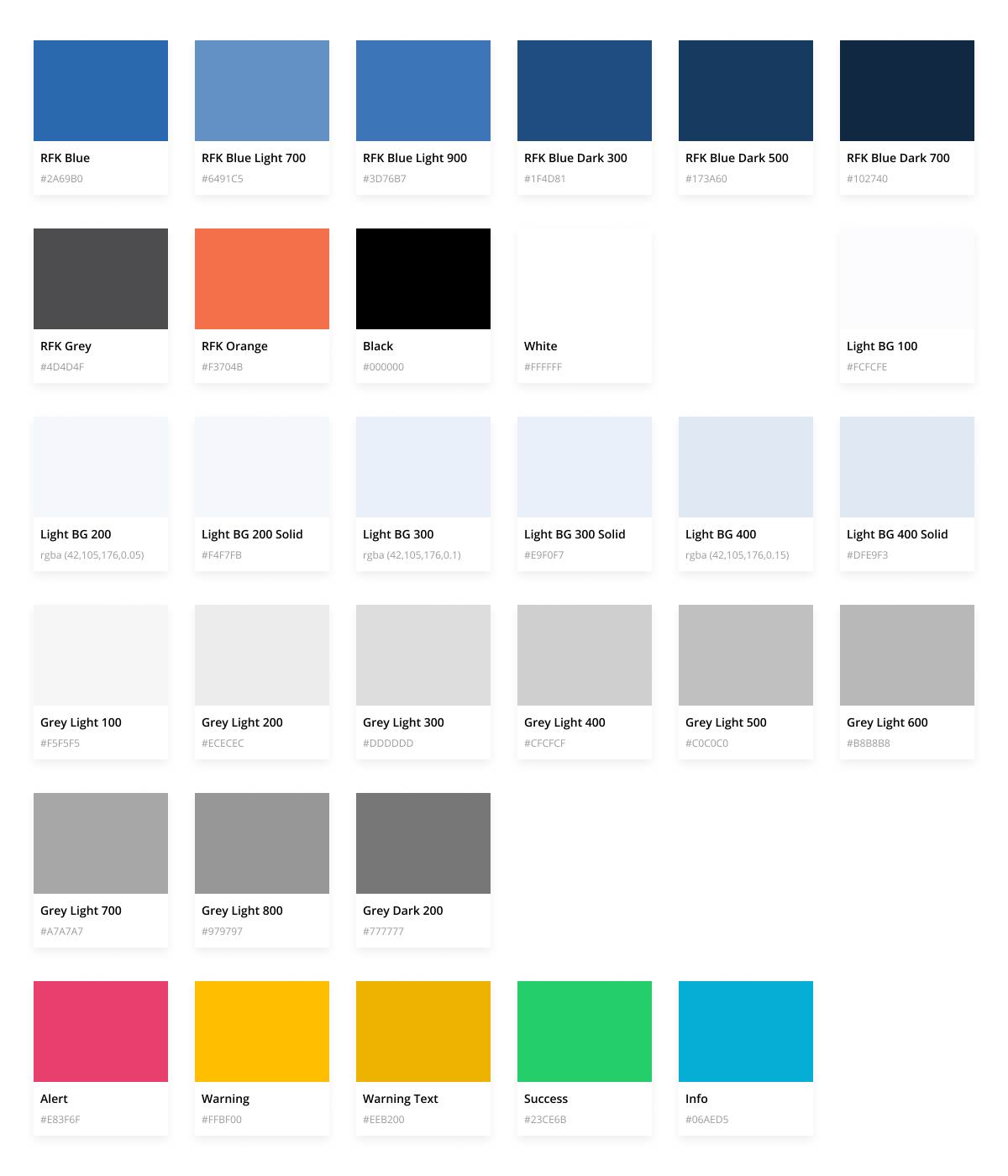 RFK Blue
#2A69B0

RFK Blue Light 700
#6491C5

RFK Blue Light 900
#3D76B7

RFK Blue Dark 300
#1F4D81

RFK Blue Dark 500
#173A60

RFK Blue Dark 700
#102740

RFK Grey
#4D4D4F

RFK Orange
#F3704B

Black
#000000

White
#FFFFFF

Light BG 100
#FCFCFE

Light BG 200
rgba (42,105,176,0.05)

Light BG 200 Solid
#F4F7FB

Light BG 300
rgba (42,105,176,0.1)

Light BG 300 Solid
#E9F0F7

Light BG 400
rgba (42,105,176,0.15)

Light BG 400 Solid
#DFE9F3

Grey Light 100
#F5F5F5

Grey Light 200
#ECECEC

Grey Light 300
#DDDDDD

Grey Light 400
#CFCFCF

Grey Light 500
#C0C0C0

Grey Light 600
#B8B8B8

Grey Light 700
#A7A7A7

Grey Light 800
#979797

Grey Dark 200
#777777

Alert
#E83F6F

Warning
#FFBF00

Warning Text
#EEB200

Success
#23CE6B

Info
#06AED5